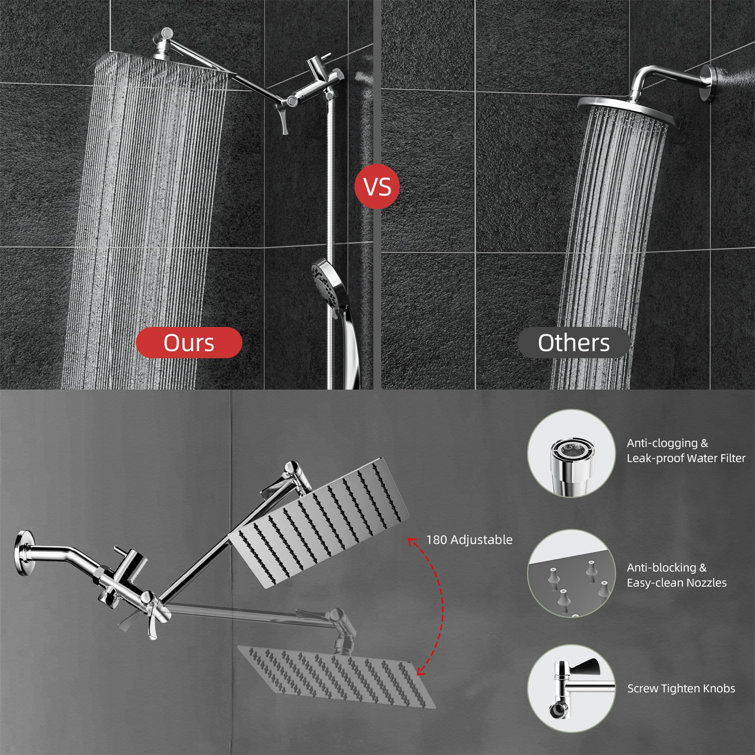 VS

Ours

Others

180 Adjustable

Anti-clogging & Leak-proof Water Filter

Anti-blocking & Easy-clean Nozzles

Screw Tighten Knobs